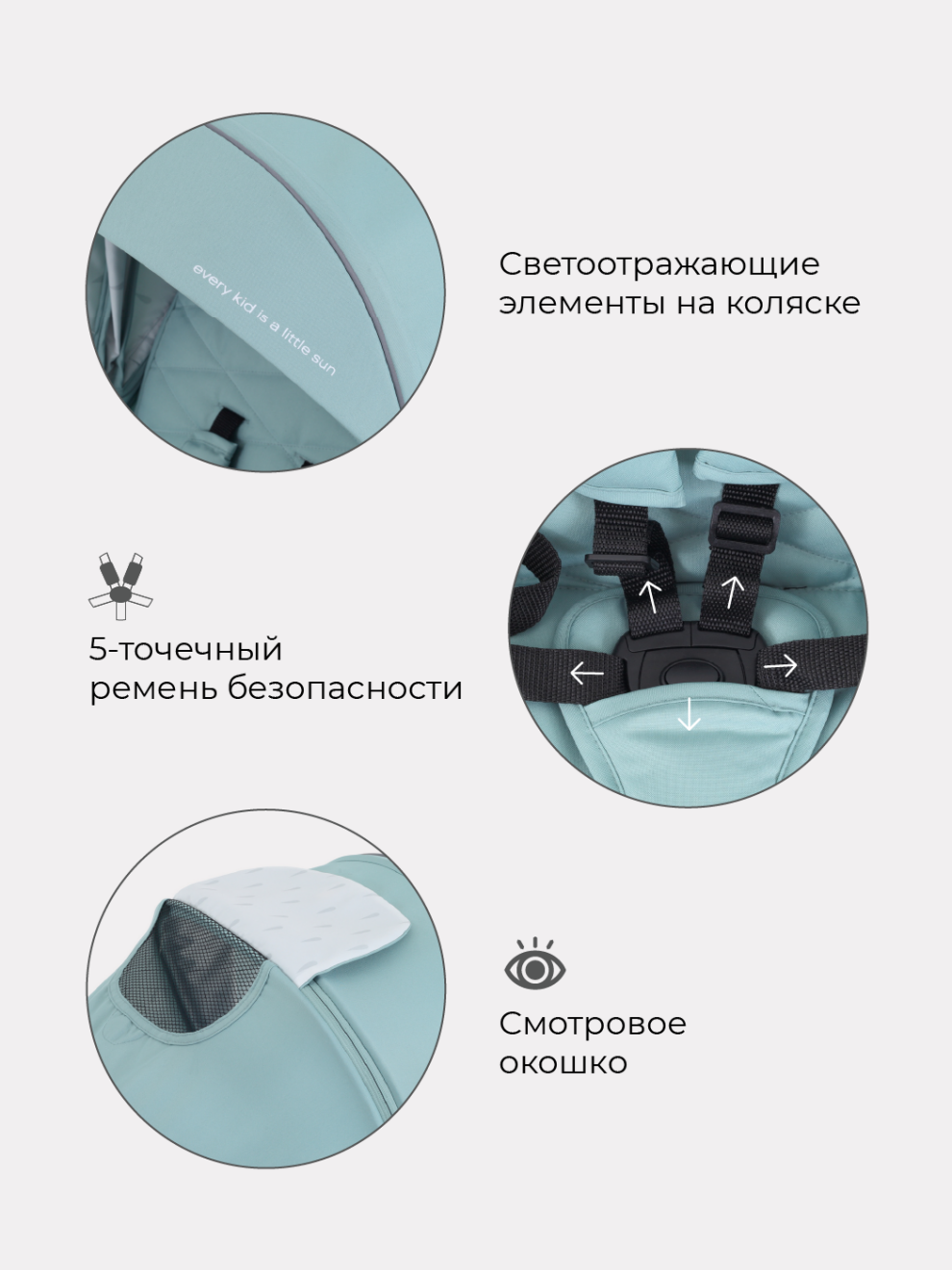 every kid is a little sun

Светоотражающие элементы на коляске

5-точечный ремень безопасности

Смотровое окошко